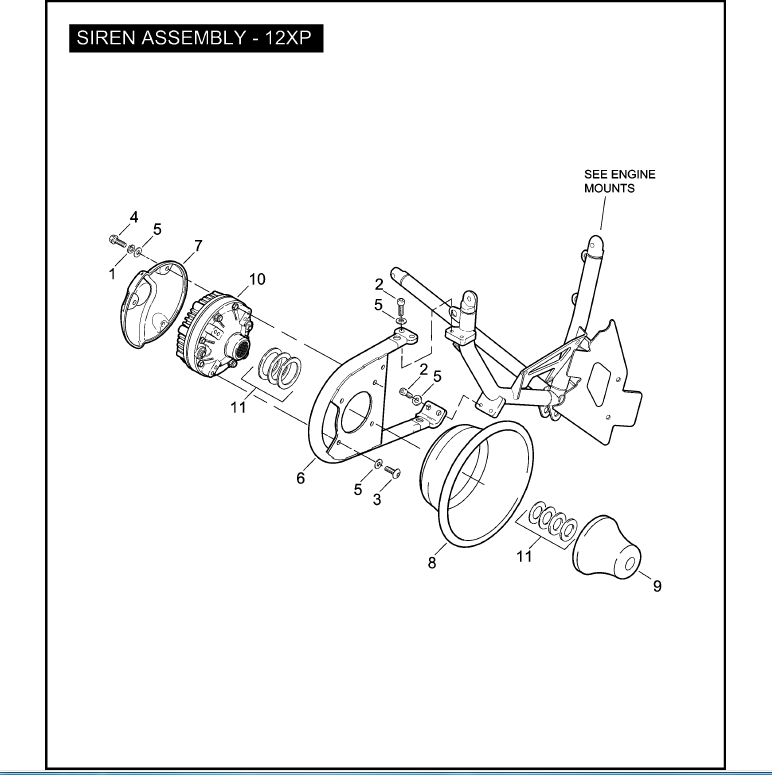 SIREN ASSEMBLY - 12XP

SEE ENGINE MOUNTS

4
5
7
1
10
2
5
2
5
11
6
5
3
8
11
9